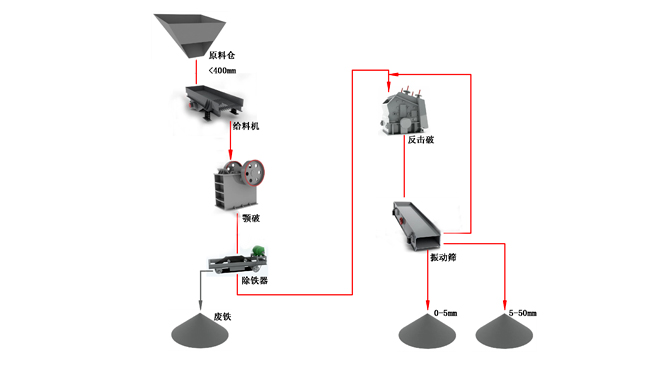 原料仓
<400mm
给料机
颚破
除铁器
废铁
反击破
振动筛
0-5mm
5-50mm