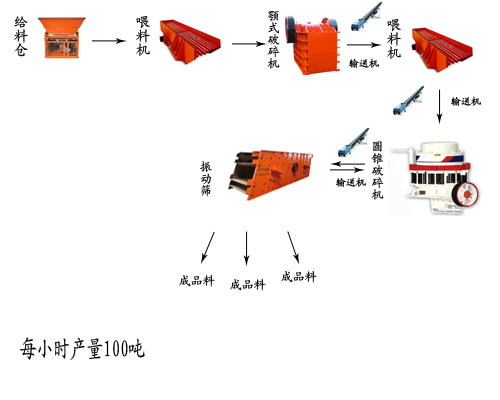 给料仓

喂料机

颚式破碎机

输送机

喂料机

输送机

圆锥破碎机

输送机

振动筛

成品料

成品料

成品料

每小时产量100吨