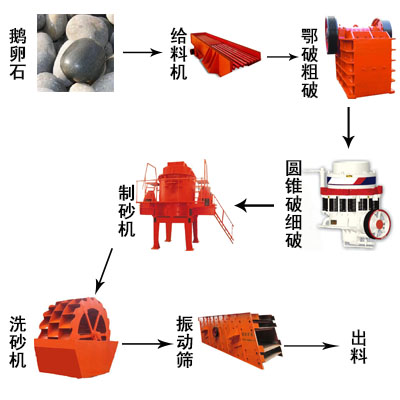 鹅卵石

给料机

鄂破粗破

圆锥破细破

制砂机

洗砂机

振动筛

出料